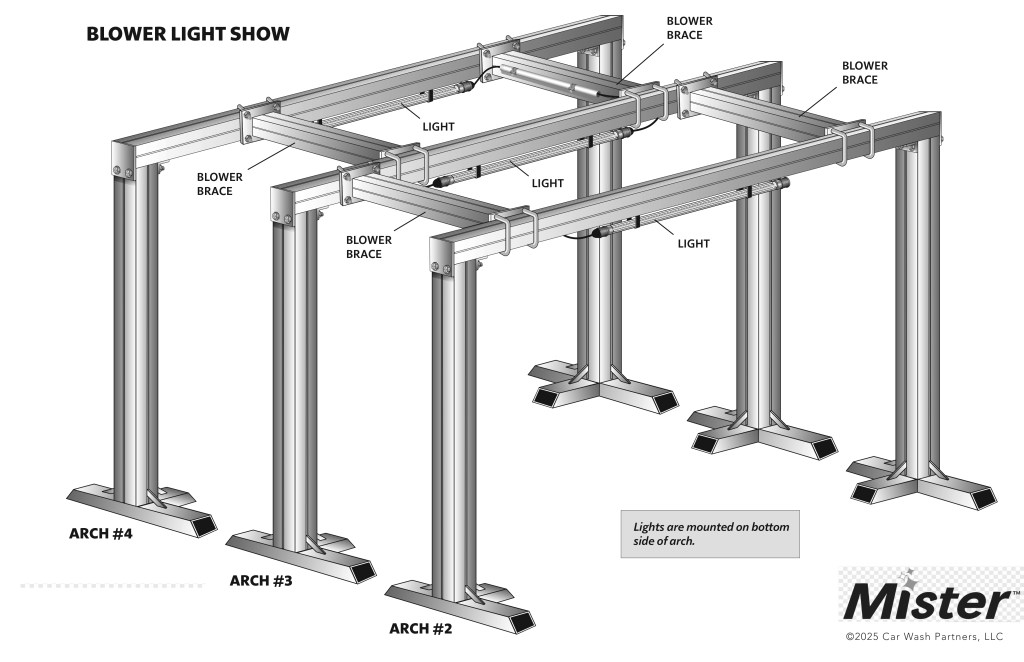 BLOWER LIGHT SHOW

BLOWER BRACE

BLOWER BRACE

LIGHT

BLOWER BRACE

LIGHT

BLOWER BRACE

LIGHT

ARCH #4

ARCH #3

ARCH #2

Lights are mounted on bottom side of arch.

Mister™

©2025 Car Wash Partners, LLC